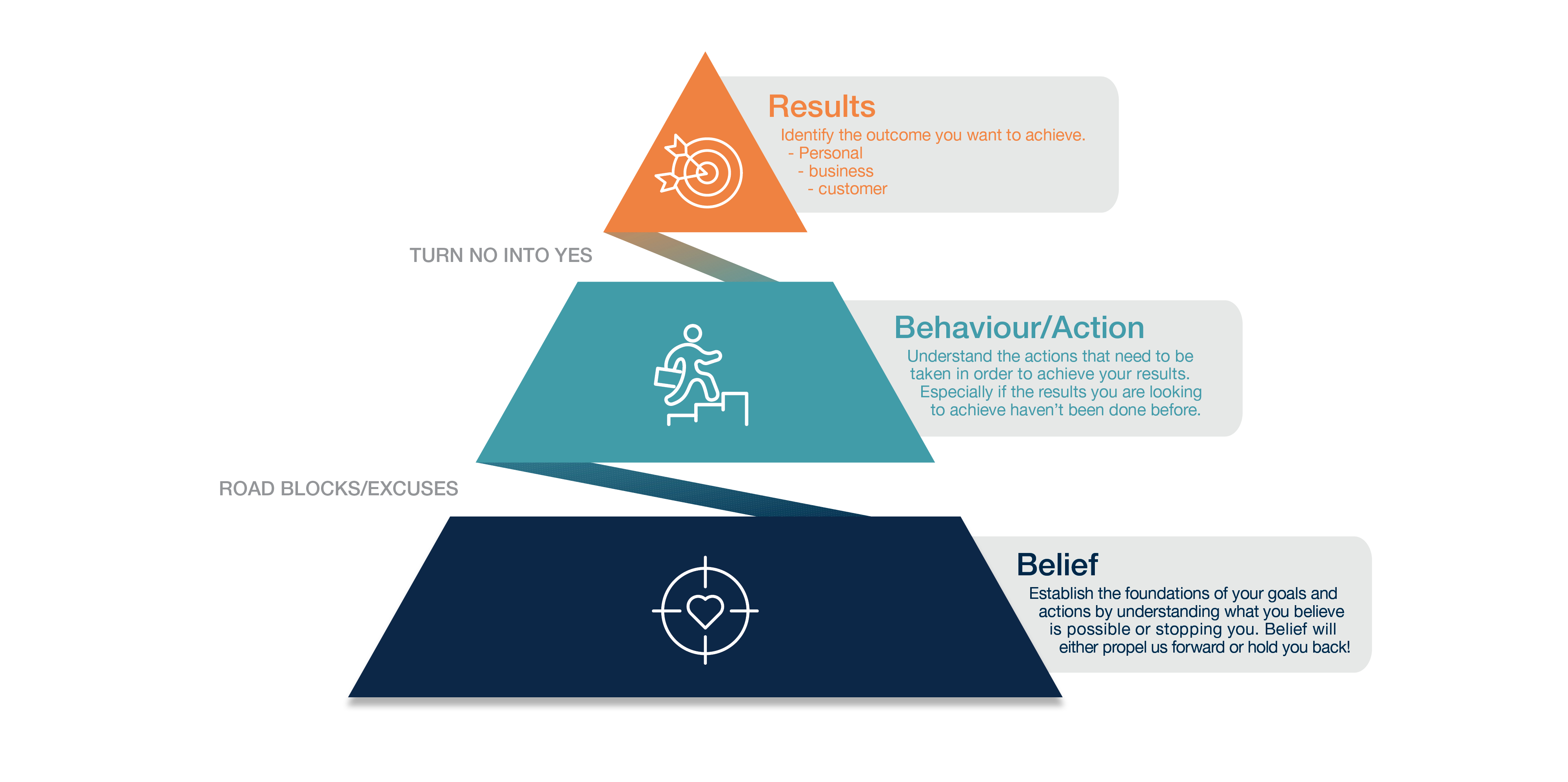 Results
Identify the outcome you want to achieve.
- Personal
- business
- customer

TURN NO INTO YES

Behaviour/Action
Understand the actions that need to be taken in order to achieve your results. Especially if the results you are looking to achieve haven't been done before.

ROAD BLOCKS/EXCUSES

Belief
Establish the foundations of your goals and actions by understanding what you believe is possible or stopping you. Belief will either propel us forward or hold you back!